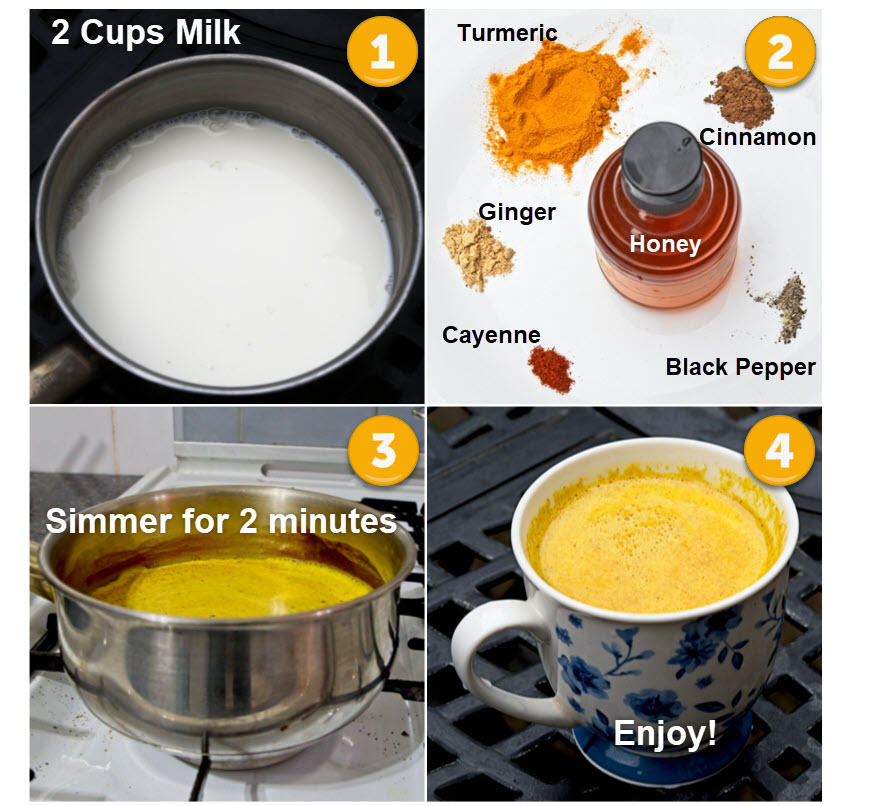 2 Cups Milk

1

Turmeric

2

Cinnamon

Ginger

Honey

Cayenne

Black Pepper

3

Simmer for 2 minutes

4

Enjoy!